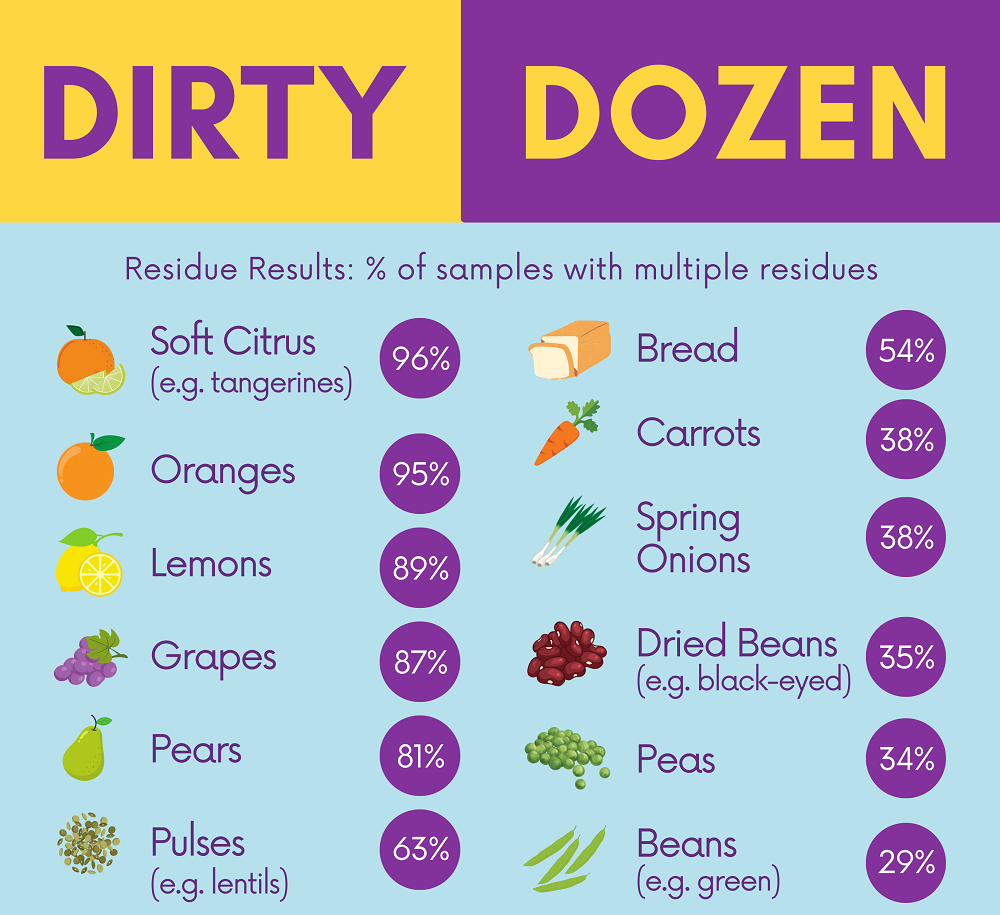 DIRTY DOZEN

Residue Results: % of samples with multiple residues

Soft Citrus (e.g. tangerines) 96%

Oranges 95%

Lemons 89%

Grapes 87%

Pears 81%

Pulses (e.g. lentils) 63%

Bread 54%

Carrots 38%

Spring Onions 38%

Dried Beans (e.g. black-eyed) 35%

Peas 34%

Beans (e.g. green) 29%